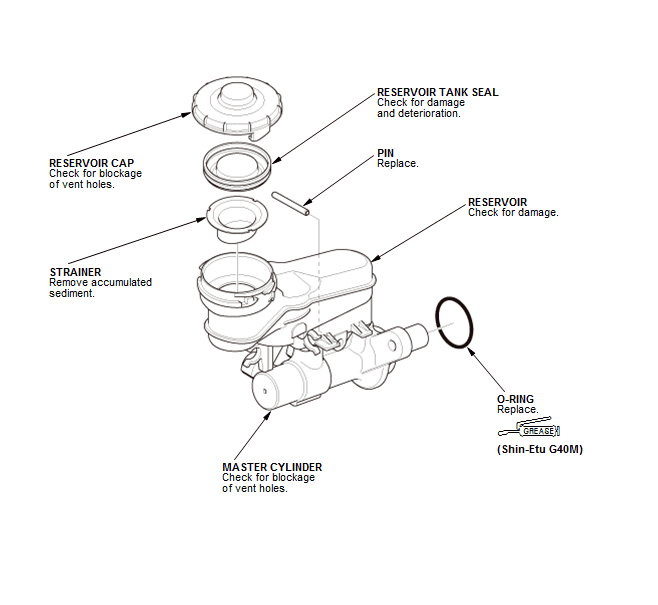 RESERVOIR TANK SEAL
Check for damage and deterioration.

RESERVOIR CAP
Check for blockage of vent holes.

PIN
Replace.

RESERVOIR
Check for damage.

STRAINER
Remove accumulated sediment.

O-RING
Replace.

GREASE

(Shin-Etu G40M)

MASTER CYLINDER
Check for blockage of vent holes.